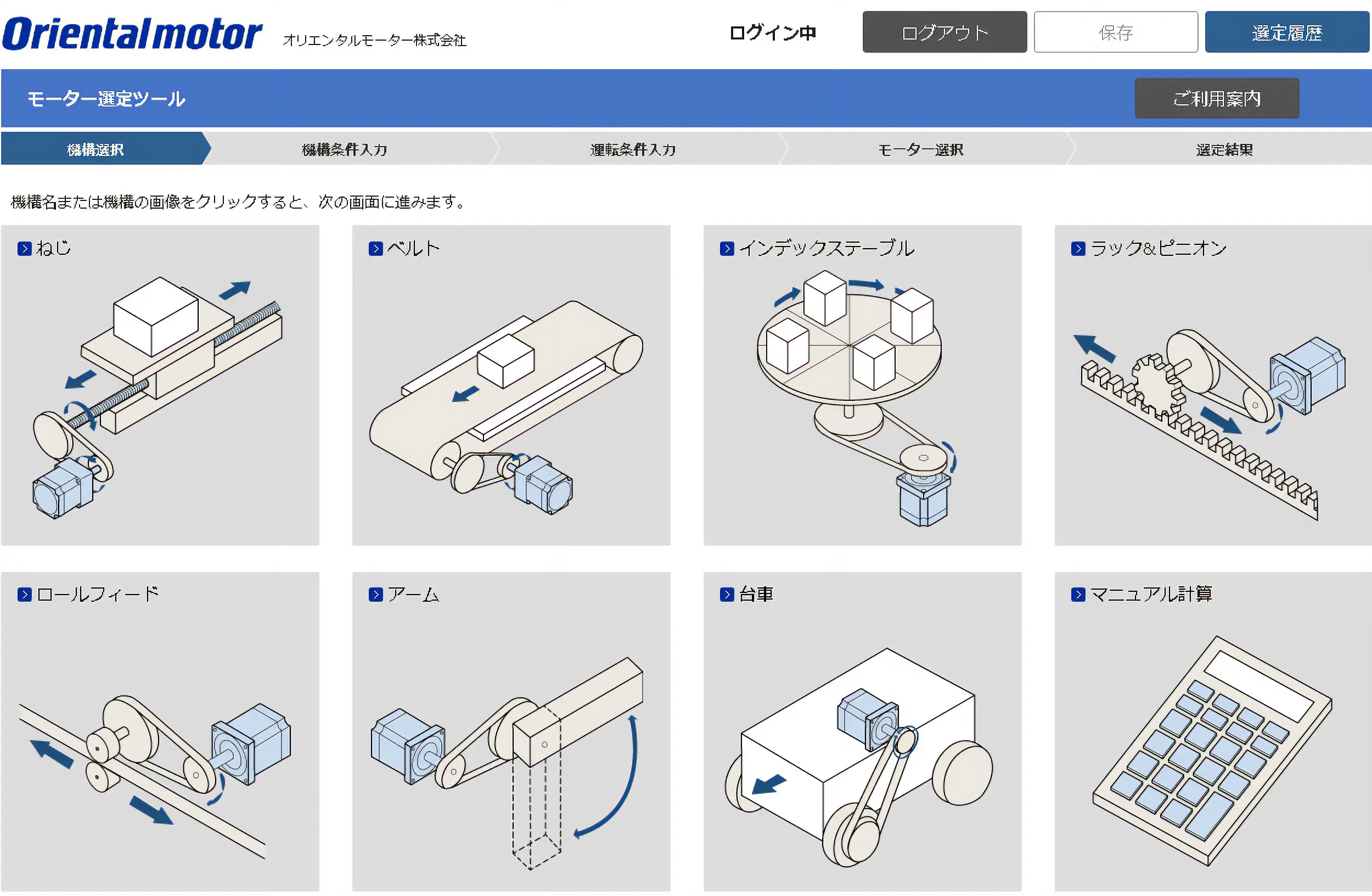 Orientalmotor オリエンタルモーター株式会社

ログイン中

ログアウト

保存

選定履歴

モーター選定ツール

ご利用案内

機構選択

機構条件入力

運転条件入力

モーター選択

選定結果

機構名または機構の画像をクリックすると、次の画面に進みます。

ねじ

ベルト

インデックステーブル

ラック&ピニオン

ロールフィード

アーム

台車

マニュアル計算