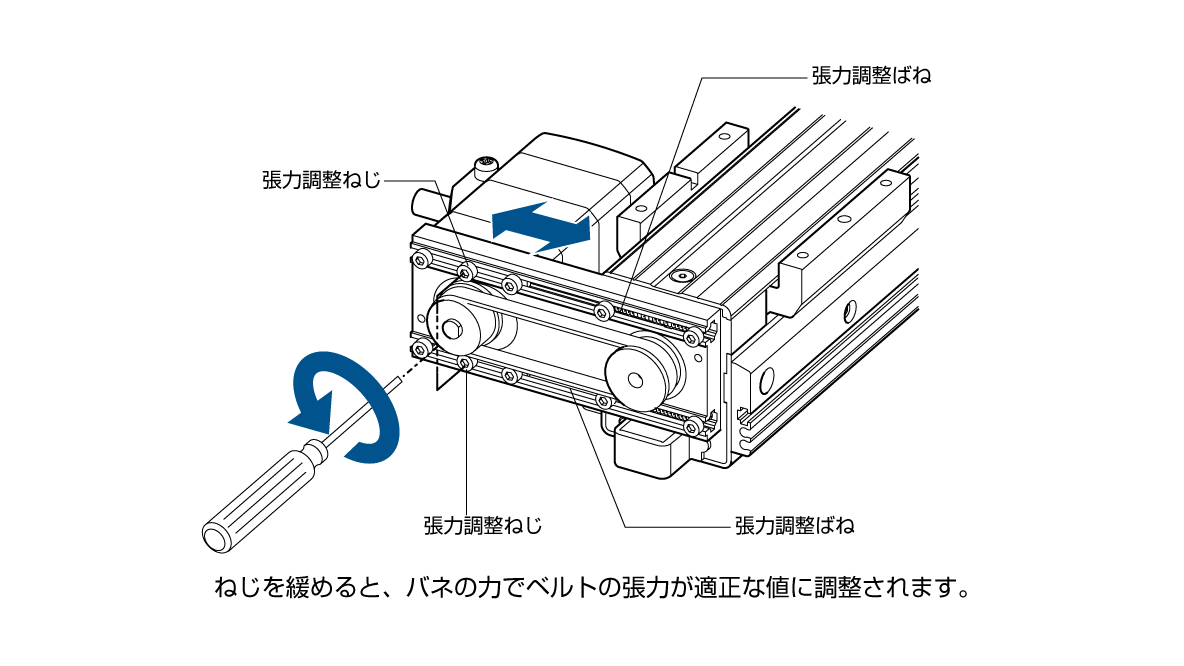 張力調整ばね

張力調整ねじ

張力調整ねじ

張力調整ばね

ねじを緩めると、バネの力でベルトの張力が適正な値に調整されます。