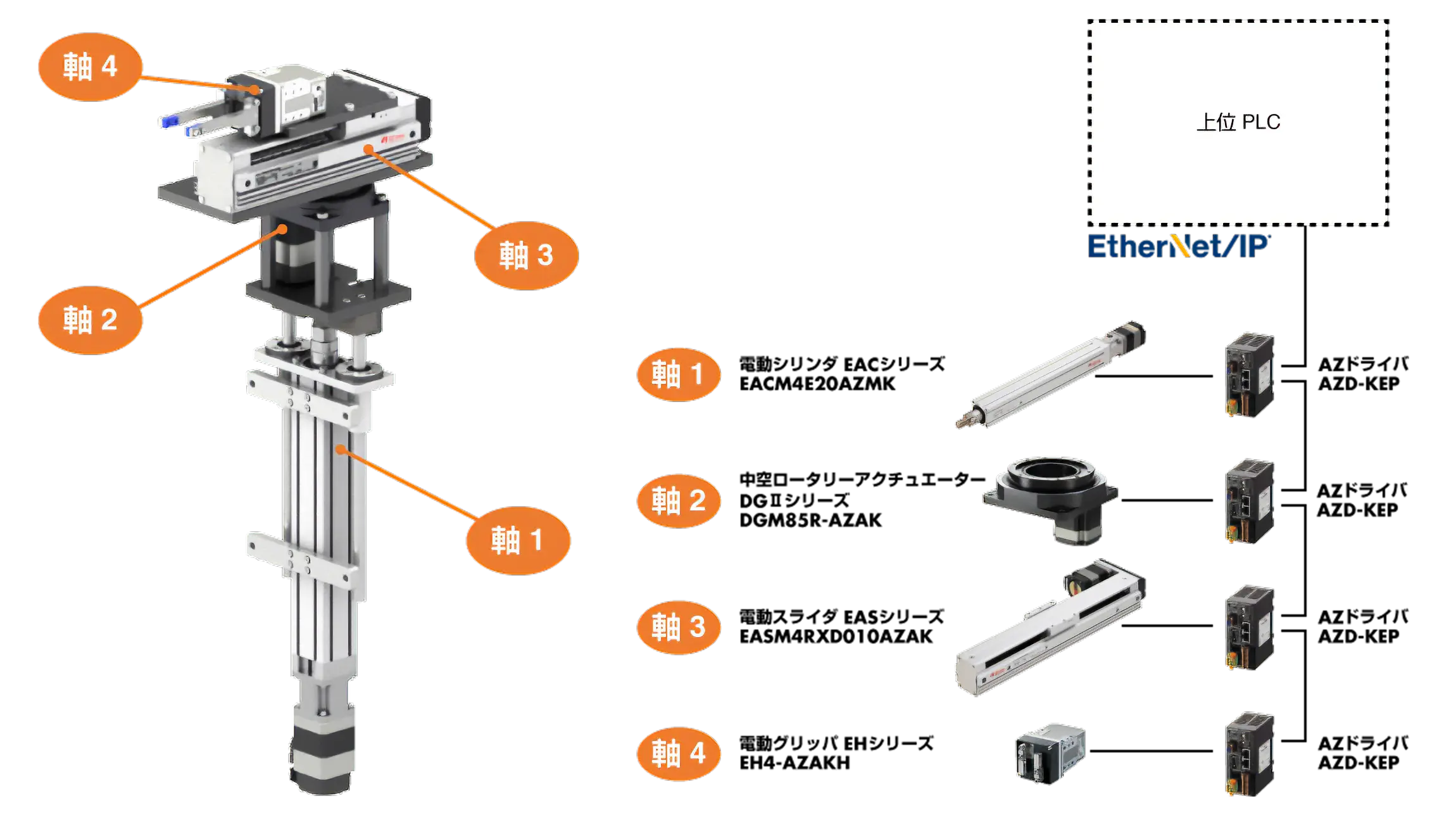 軸 4

軸 3

軸 2

軸 1

上位 PLC

EtherNet/IP

軸 1
電動シリンダ EACシリーズ
EACM4E20AZMK

AZドライバ
AZD-KEP

軸 2
中空ロータリーアクチュエーター
DGⅡシリーズ
DGM85R-AZAK

AZドライバ
AZD-KEP

軸 3
電動スライダ EASシリーズ
EASM4RXD010AZAK

AZドライバ
AZD-KEP

軸 4
電動グリッパ EHシリーズ
EH4-AZAKH

AZドライバ
AZD-KEP