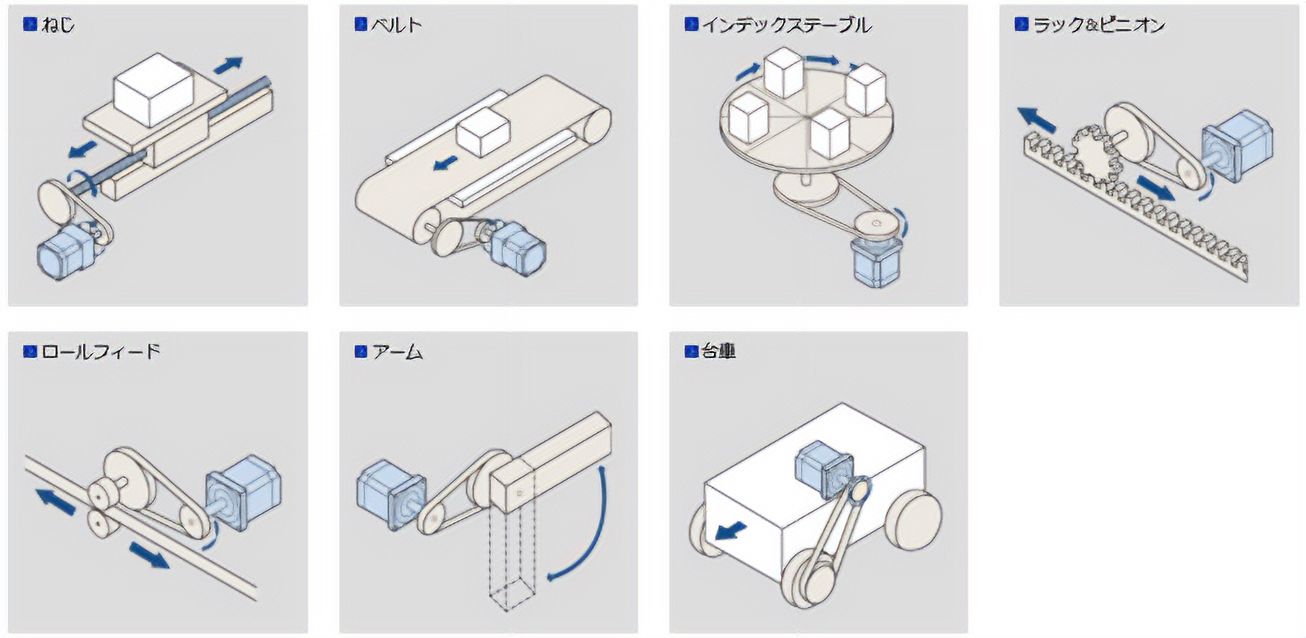 ねじ

ベルト

インデックステーブル

ラック&ピニオン

ロールフィード

アーム

台車