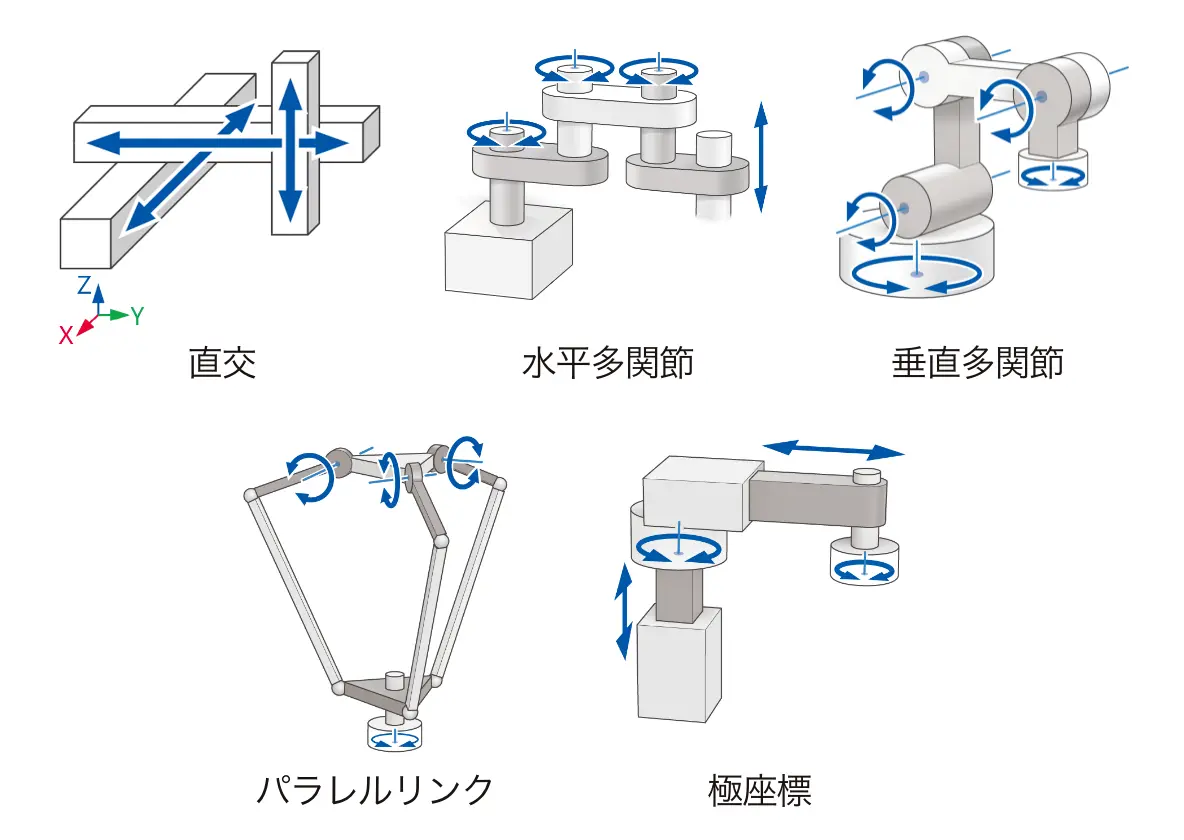 Z
Y
X
直交

水平多関節

垂直多関節

パラレルリンク

極座標