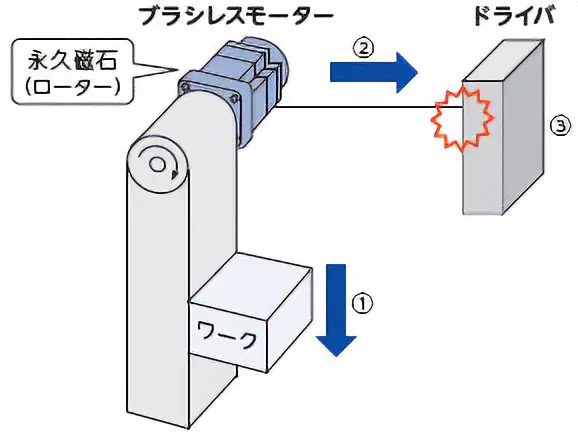 ブラシレスモーター

ドライバ

永久磁石
(ローター)

②

③

①

ワーク